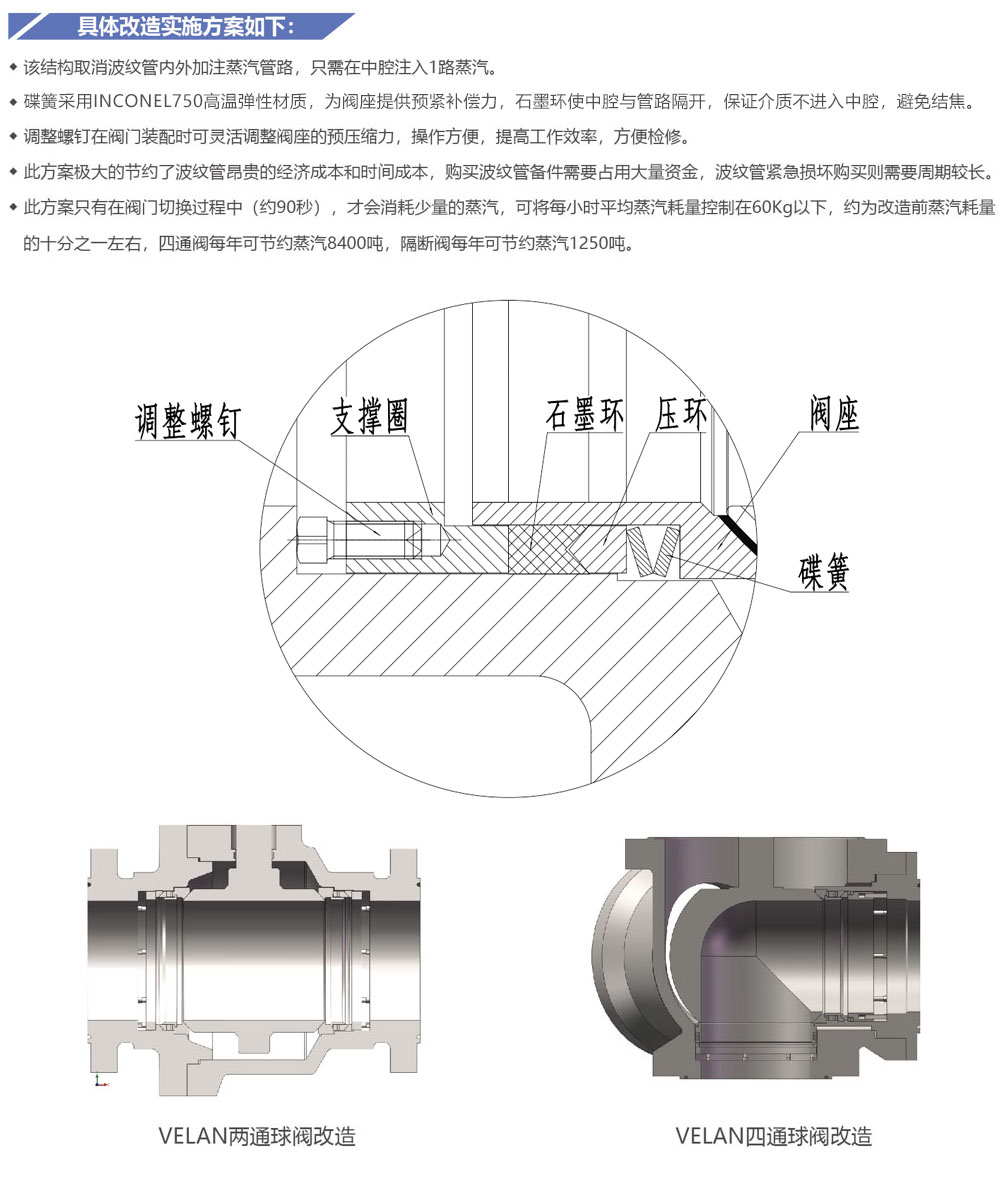 具体改造实施方案如下：

◆ 该结构取消波纹管内外加注蒸汽管路，只需在中腔注入1路蒸汽。

◆ 碟簧采用INCONEL750高温弹性材质，为阀座提供预紧补偿力，石墨环使中腔与管路隔开，保证介质不进入中腔，避免结焦。

◆ 调整螺钉在阀门装配时可灵活调整阀座的预压缩力，操作方便，提高工作效率，方便检修。

◆ 此方案极大的节约了波纹管昂贵的经济成本和时间成本，购买波纹管备件需要占用大量资金，波纹管紧急损坏购买则需要周期较长。

◆ 此方案只有在阀门切换过程中（约90秒），才会消耗少量的蒸汽，可将每小时平均蒸汽耗量控制在60Kg以下，约为改造前蒸汽耗量的十分之一左右，四通阀每年可节约蒸汽8400吨，隔断阀每年可节约蒸汽1250吨。

调整螺钉
支撑圈
石墨环
压环
阀座
碟簧

VELAN两通球阀改造

VELAN四通球阀改造